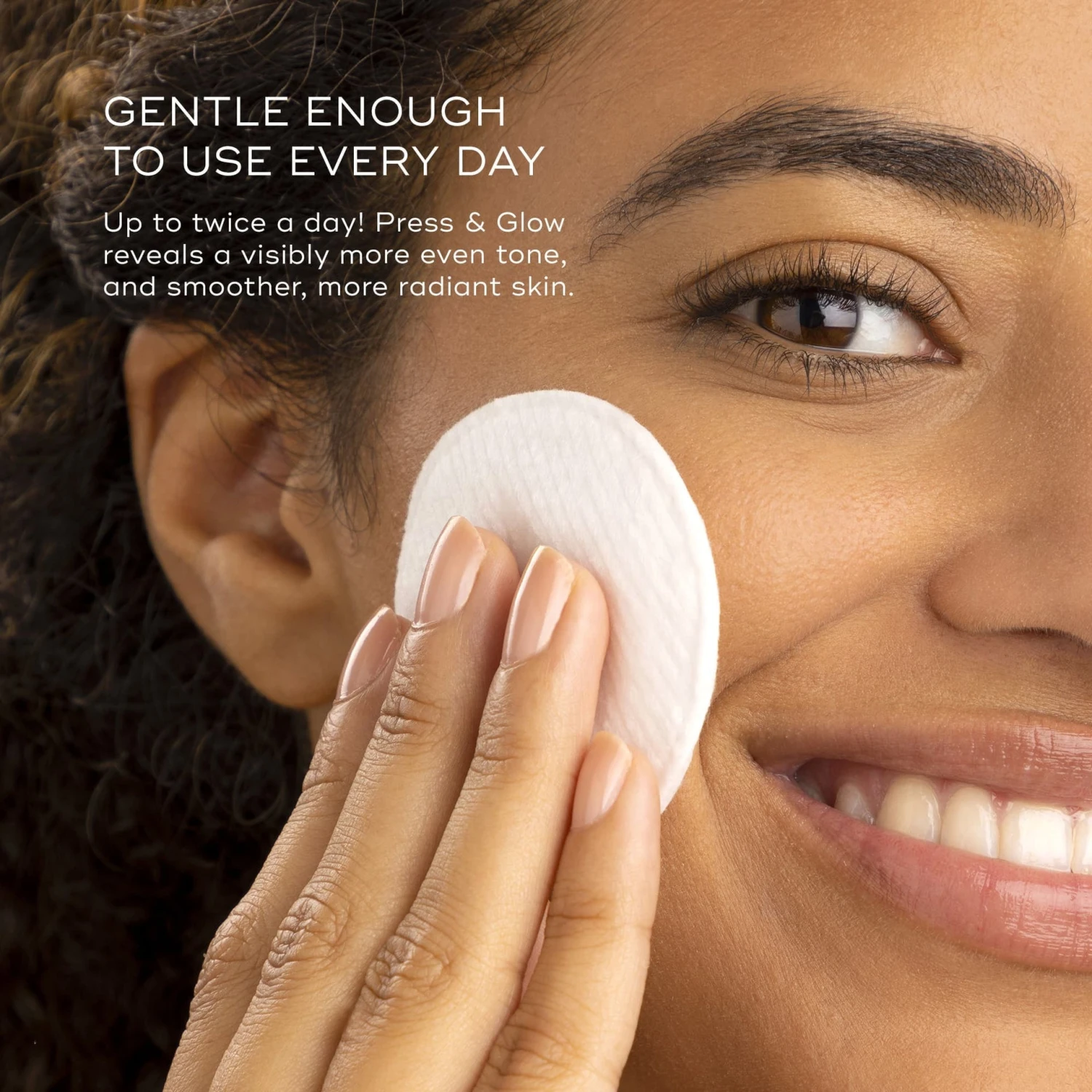 GENTLE ENOUGH TO USE EVERY DAY

Up to twice a day! Press & Glow reveals a visibly more even tone, and smoother, more radiant skin.